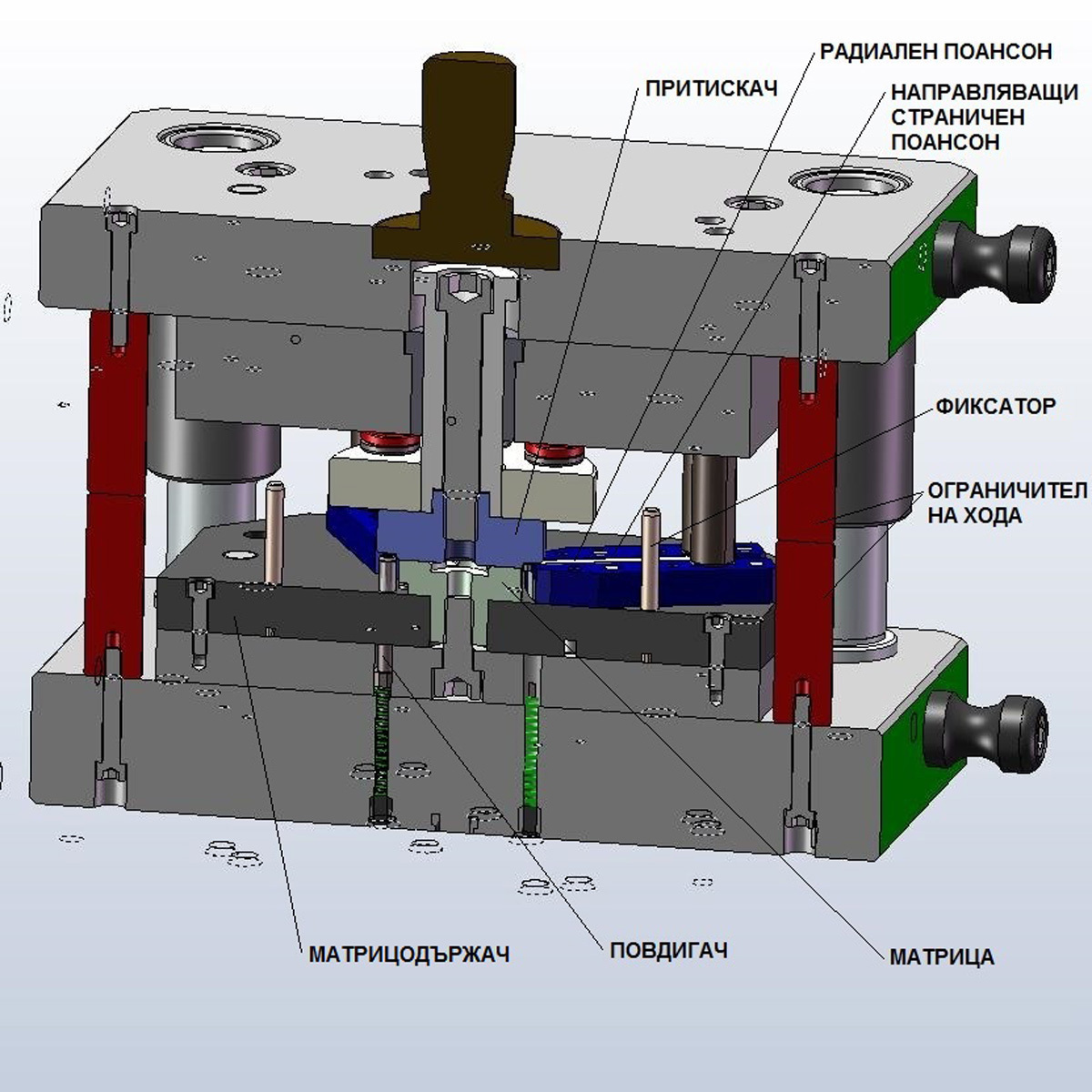 РАДИАЛЕН ПОАНСОН
ПРИТИСКАЧ
НАПРАВЛЯВАЩИ СТРАНИЧЕН ПОАНСОН
ФИКСАТОР
ОГРАНИЧИТЕЛ НА ХОДА
МАТРИЦОДЪРЖАЧ
ПОВДИГАЧ
МАТРИЦА