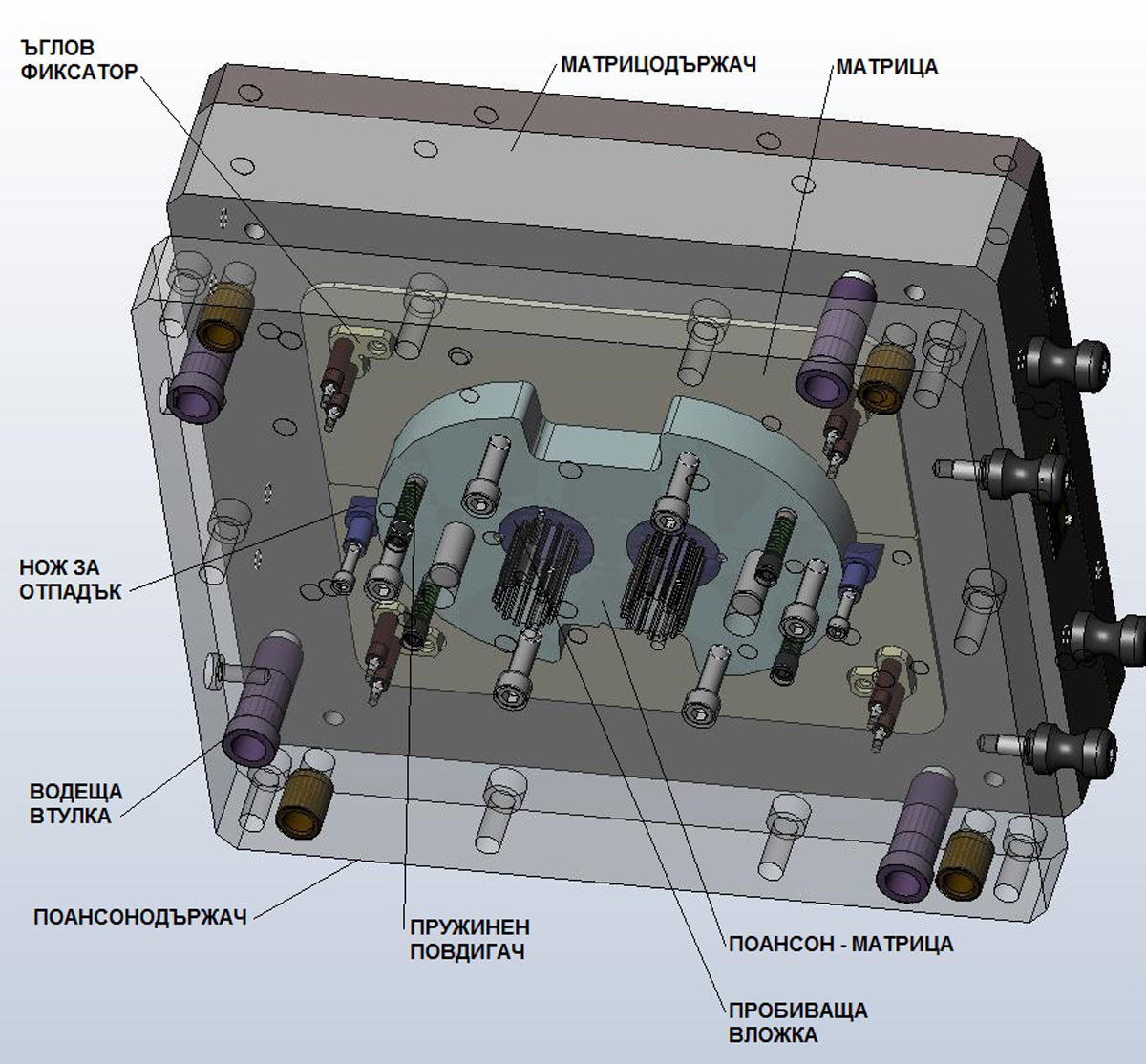 ЪГЛОВ ФИКСАТОР

МАТРИЦОДЪРЖАЧ

МАТРИЦА

НОЖ ЗА ОТПАДЪК

ВОДЕЩА ВТУЛКА

ПОАНСОНОДЪРЖАЧ

ПРУЖИНЕН ПОВДИГАЧ

ПОАНСОН - МАТРИЦА

ПРОБИВАЩА ВЛОЖКА