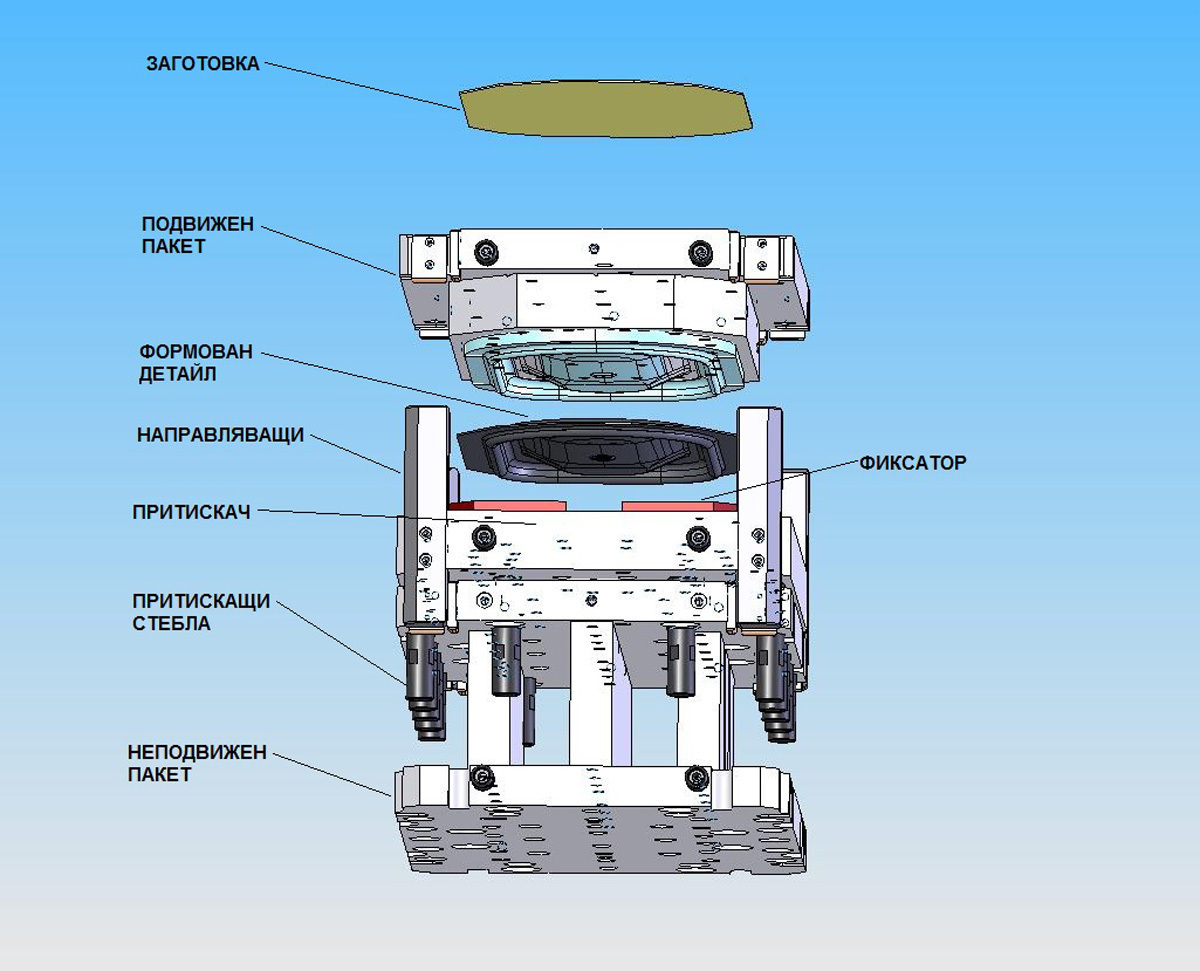 ЗАГОТОВКА

ПОДВИЖЕН ПАКЕТ

ФОРМОВАН ДЕТАЙЛ

НАПРАВЛЯВАЩИ

ФИКСАТОР

ПРИТИСКАЧ

ПРИТИСКАЩИ СТЕБЛА

НЕПОДВИЖЕН ПАКЕТ